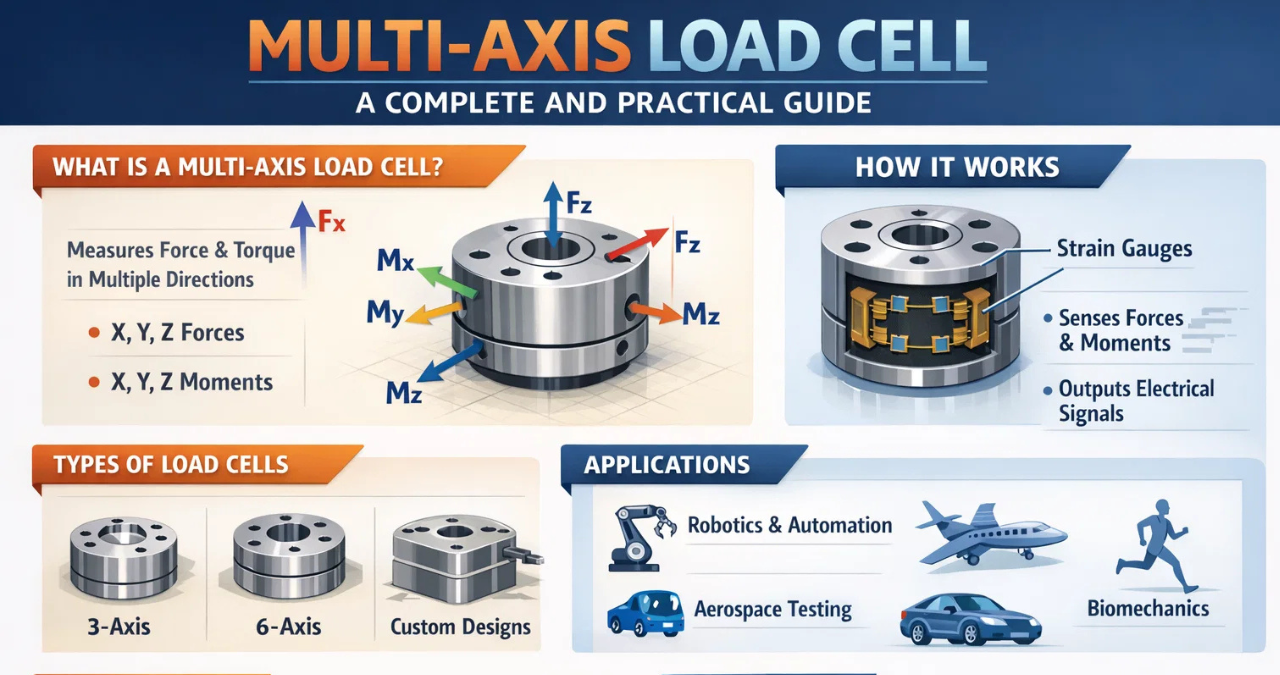 MULTI-AXIS LOAD CELL

A COMPLETE AND PRACTICAL GUIDE

WHAT IS A MULTI-AXIS LOAD CELL?

Fx

Measures Force & Torque in Multiple Directions

• X, Y, Z Forces

• X, Y, Z Moments

Fz

Fz

Mx

My

Mz

Mz

HOW IT WORKS

Strain Gauges

• Senses Forces & Moments

• Outputs Electrical Signals

TYPES OF LOAD CELLS

3-Axis

6-Axis

Custom Designs

APPLICATIONS

Robotics & Automation

Aerospace Testing

Biomechanics